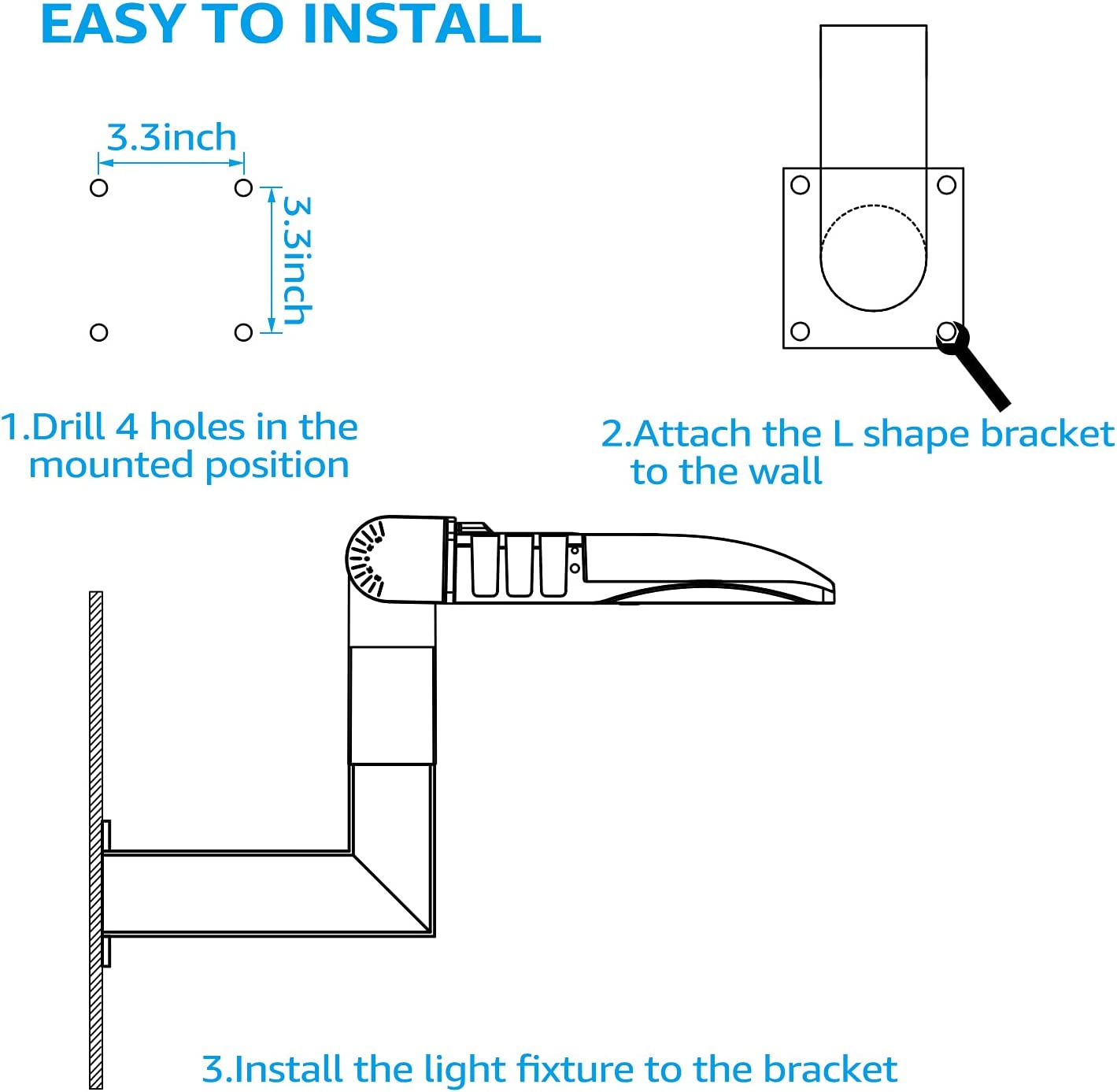 EASY TO INSTALL

3.3inch

3.3inch

1.Drill 4 holes in the mounted position

2.Attach the L shape bracket to the wall

3.Install the light fixture to the bracket