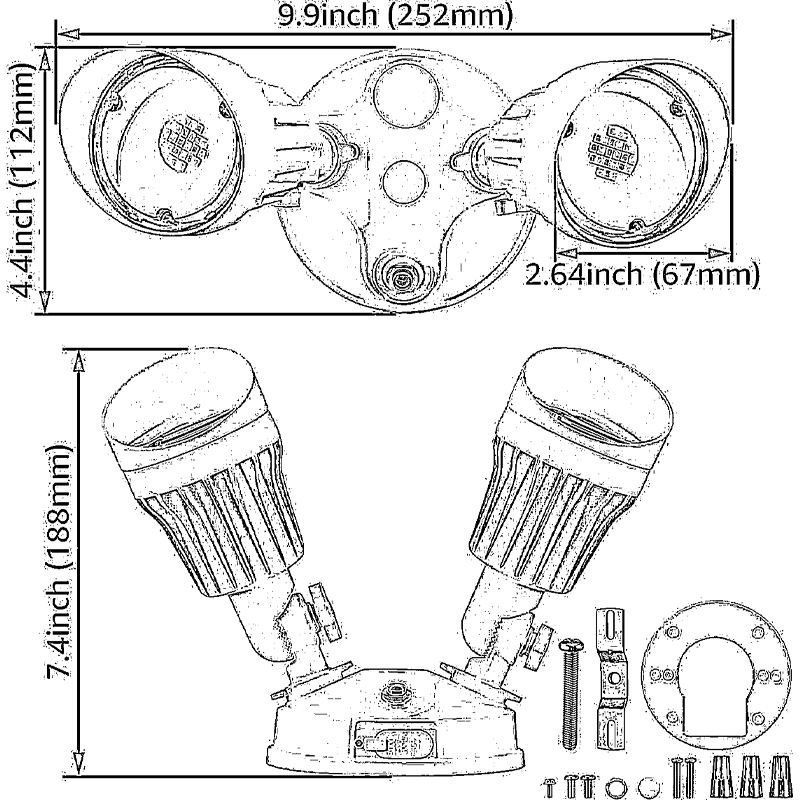 9.9inch (252mm)

4.4inch (112mm)

2.64inch (67mm)

7.4inch (188mm)